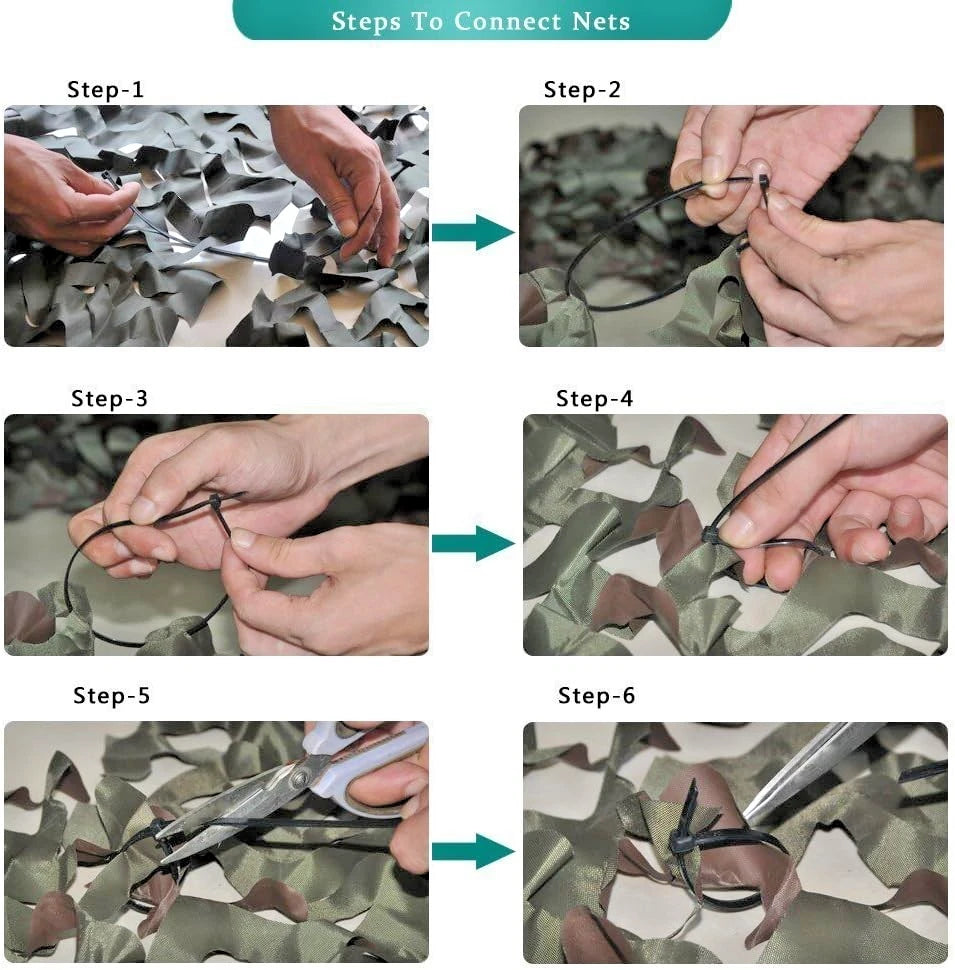 Steps To Connect Nets

Step-1

Step-2

Step-3

Step-4

Step-5

Step-6